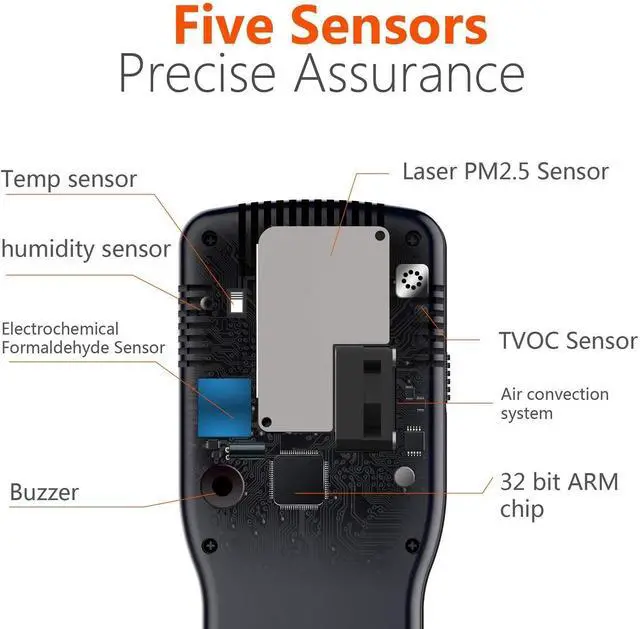 Five Sensors
Precise Assurance

Temp sensor

humidity sensor

Electrochemical
Formaldehyde Sensor

Buzzer

Laser PM2.5 Sensor

TVOC Sensor

Air convection system

32 bit ARM chip