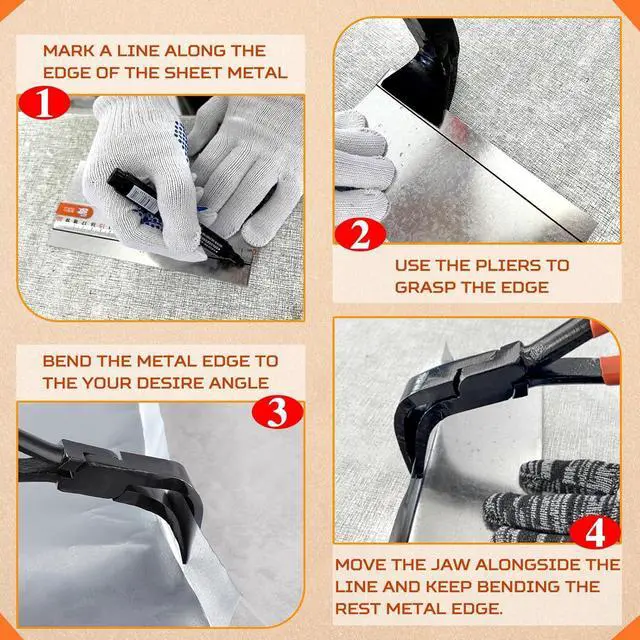 MARK A LINE ALONG THE EDGE OF THE SHEET METAL

1

2

USE THE PLIERS TO GRASP THE EDGE

BEND THE METAL EDGE TO THE YOUR DESIRE ANGLE

3

4

MOVE THE JAW ALONGSIDE THE LINE AND KEEP BENDING THE REST METAL EDGE.