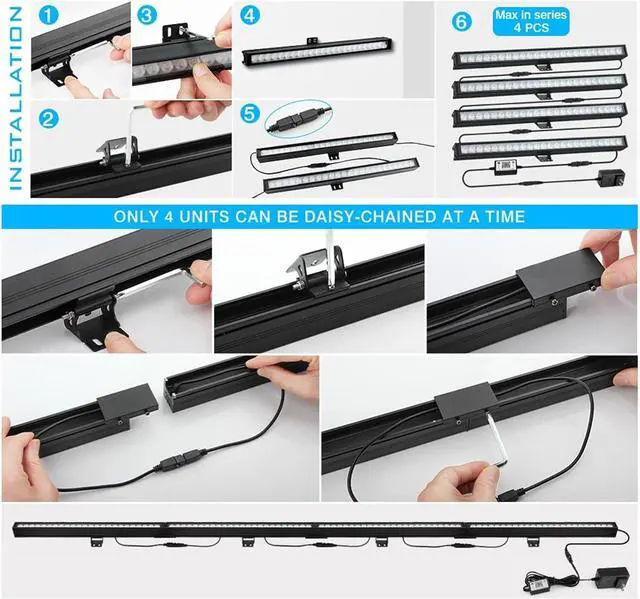 INSTALLATION

1

3

4

6

Max in series 4 PCS

2

5

ONLY 4 UNITS CAN BE DAISY-CHAINED AT A TIME