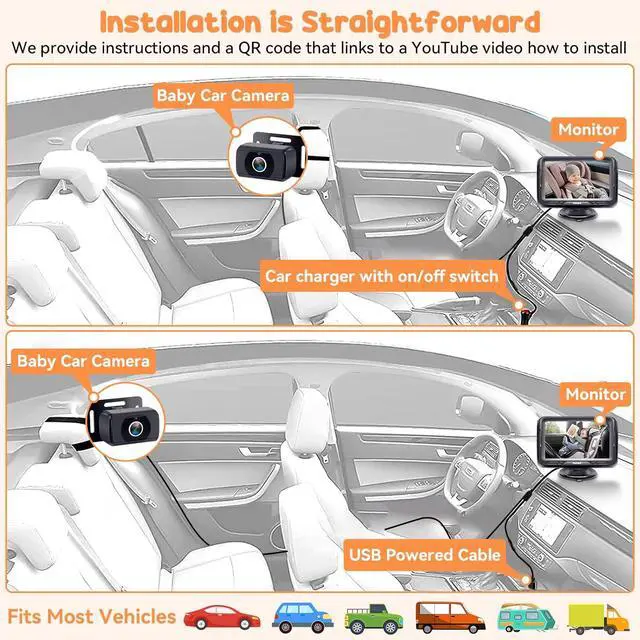 Installation is Straightforward
We provide instructions and a QR code that links to a YouTube video how to install

Baby Car Camera

Monitor

Car charger with on/off switch

Baby Car Camera

Monitor

USB Powered Cable

Fits Most Vehicles