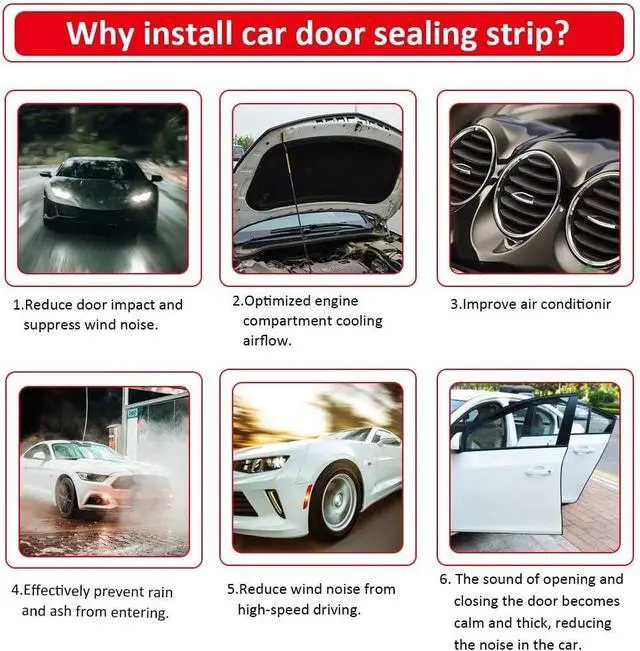 Why install car door sealing strip?

1.Reduce door impact and suppress wind noise.

2.Optimized engine compartment cooling airflow.

3.Improve air conditionir

4.Effectively prevent rain and ash from entering.

5.Reduce wind noise from high-speed driving.

6. The sound of opening and closing the door becomes calm and thick, reducing the noise in the car.