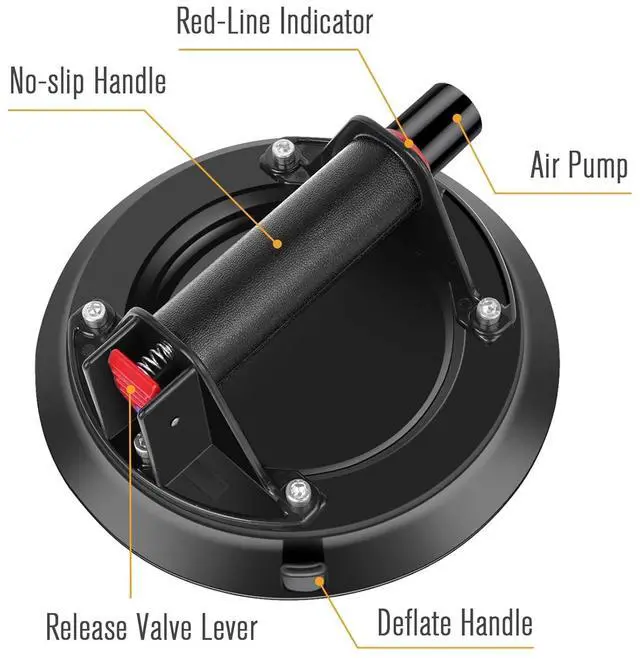 Red-Line Indicator

No-slip Handle

Air Pump

Release Valve Lever

Deflate Handle