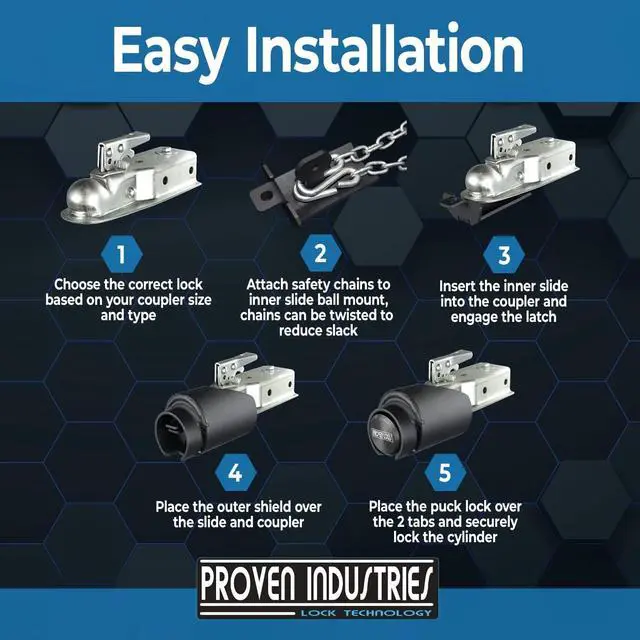 Easy Installation

1
Choose the correct lock based on your coupler size and type

2
Attach safety chains to inner slide ball mount, chains can be twisted to reduce slack

3
Insert the inner slide into the coupler and engage the latch

4
Place the outer shield over the slide and coupler

5
Place the puck lock over the 2 tabs and securely lock the cylinder

PROVEN INDUSTRIES
LOCK TECHNOLOGY