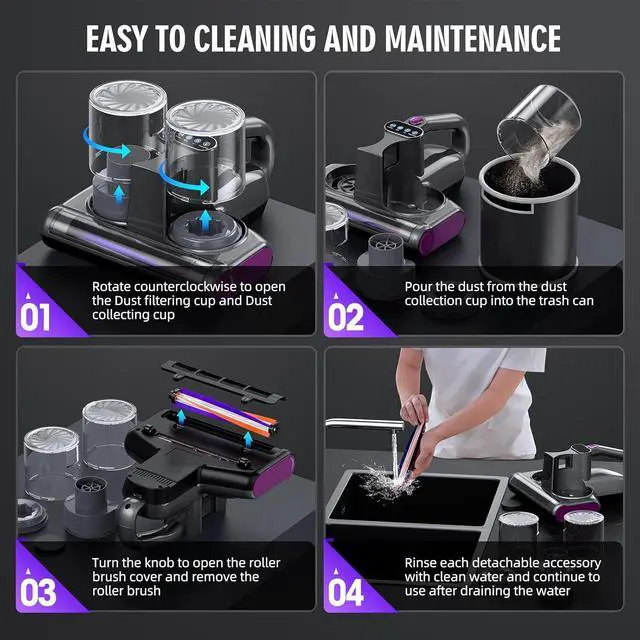 EASY TO CLEANING AND MAINTENANCE

01
Rotate counterclockwise to open the Dust filtering cup and Dust collecting cup

02
Pour the dust from the dust collection cup into the trash can

03
Turn the knob to open the roller brush cover and remove the roller brush

04
Rinse each detachable accessory with clean water and continue to use after draining the water