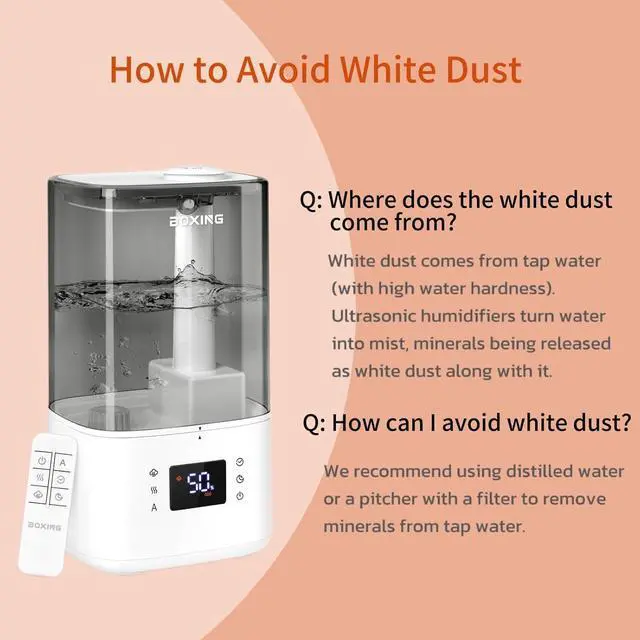 How to Avoid White Dust

BOXING

Q: Where does the white dust come from?

White dust comes from tap water (with high water hardness). Ultrasonic humidifiers turn water into mist, minerals being released as white dust along with it.

Q: How can I avoid white dust?

We recommend using distilled water or a pitcher with a filter to remove minerals from tap water.

A

50

A

BOXING