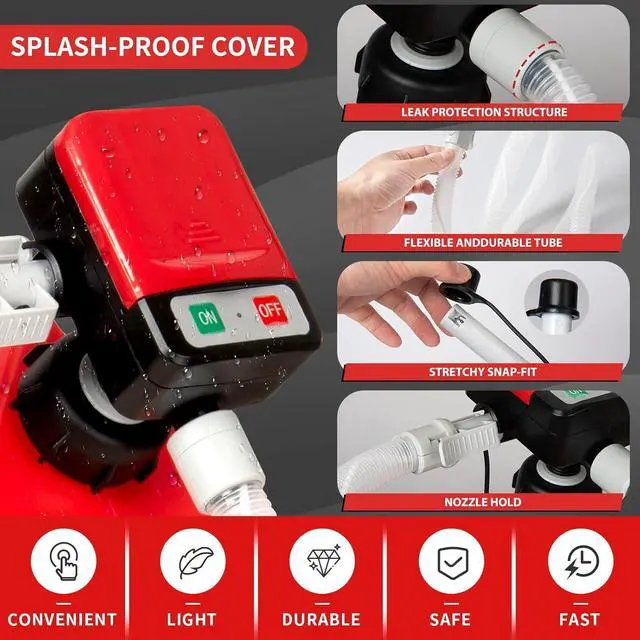 SPLASH-PROOF COVER

ON OFF

LEAK PROTECTION STRUCTURE

FLEXIBLE ANDDURABLE TUBE

STRETCHY SNAP-FIT

NOZZLE HOLD

CONVENIENT

LIGHT

DURABLE

SAFE

FAST