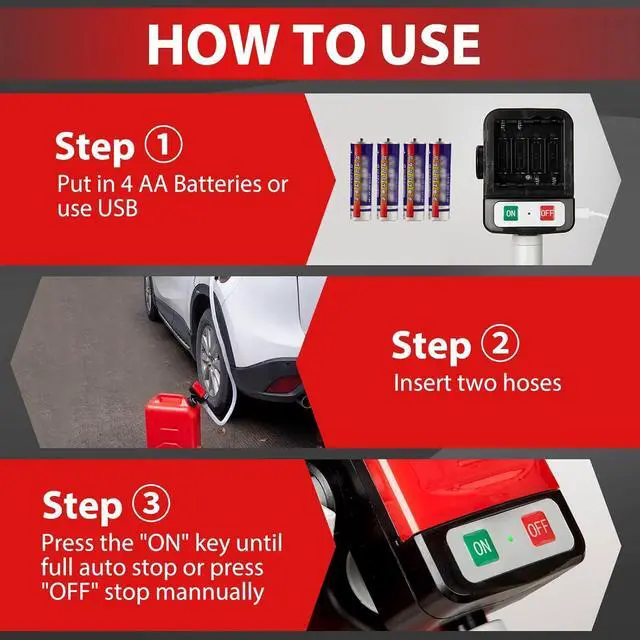 HOW TO USE

Step ①
Put in 4 AA Batteries or use USB

ON OFF

Step ②
Insert two hoses

Step ③
Press the "ON" key until full auto stop or press "OFF" stop mannually

ON OFF