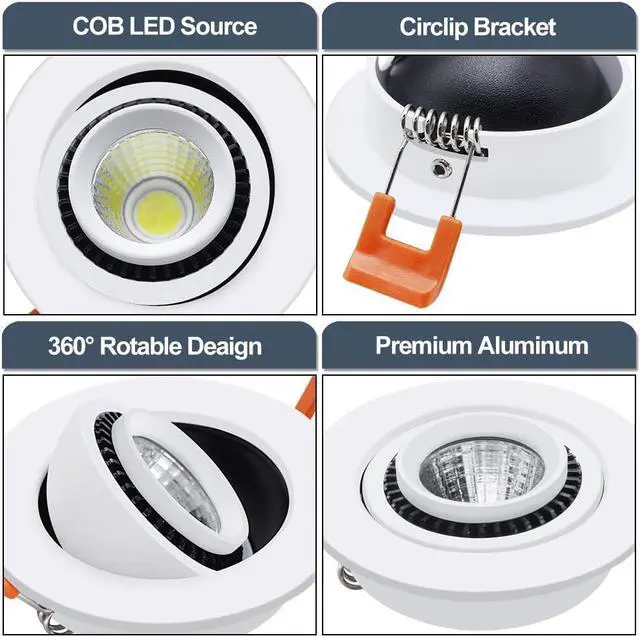 COB LED Source

Circlip Bracket

360° Rotable Deaign

Premium Aluminum