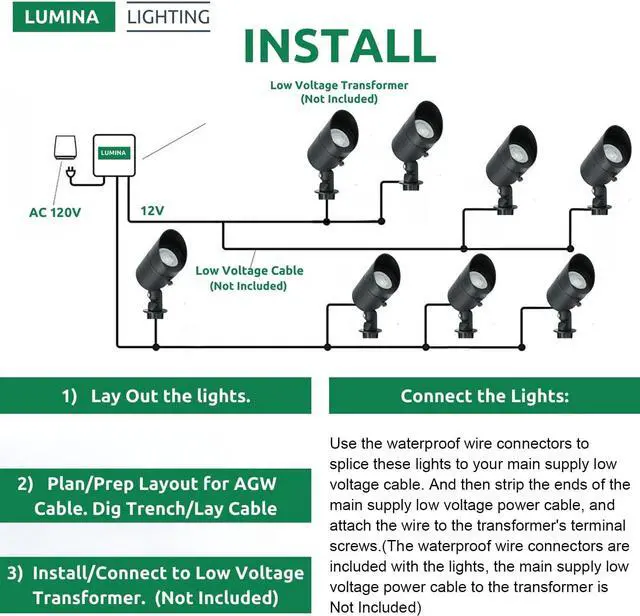 LUMINA LIGHTING

INSTALL

Low Voltage Transformer
(Not Included)

LUMINA

AC 120V

12V

Low Voltage Cable
(Not Included)

1) Lay Out the lights.

2) Plan/Prep Layout for AGW Cable. Dig Trench/Lay Cable

3) Install/Connect to Low Voltage Transformer. (Not Included)

Connect the Lights:

Use the waterproof wire connectors to splice these lights to your main supply low voltage cable. And then strip the ends of the main supply low voltage power cable, and attach the wire to the transformer's terminal screws.(The waterproof wire connectors are included with the lights, the main supply low voltage power cable to the transformer is Not Included)