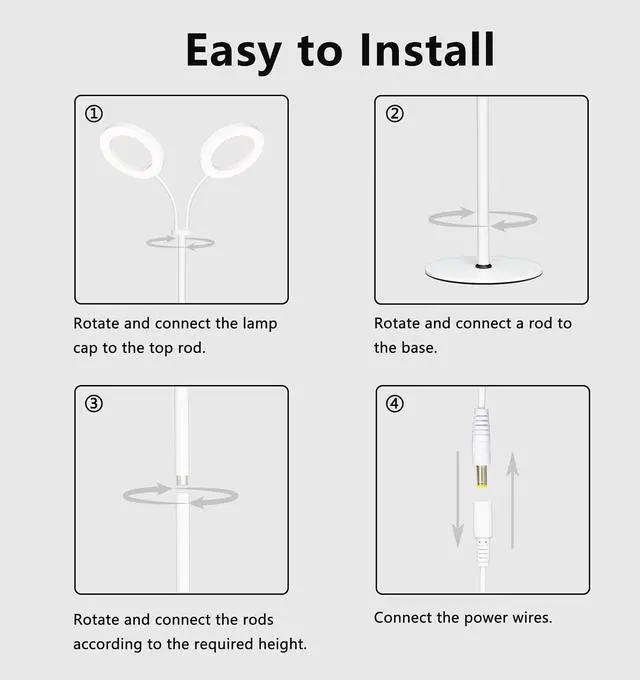 Easy to Install

①

Rotate and connect the lamp cap to the top rod.

②

Rotate and connect a rod to the base.

③

Rotate and connect the rods according to the required height.

④

Connect the power wires.