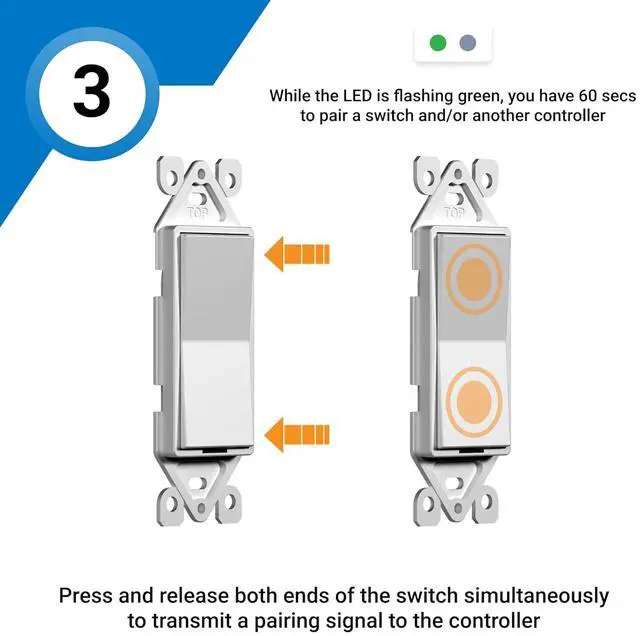 3

While the LED is flashing green, you have 60 secs to pair a switch and/or another controller

TOP

TOP

Press and release both ends of the switch simultaneously to transmit a pairing signal to the controller