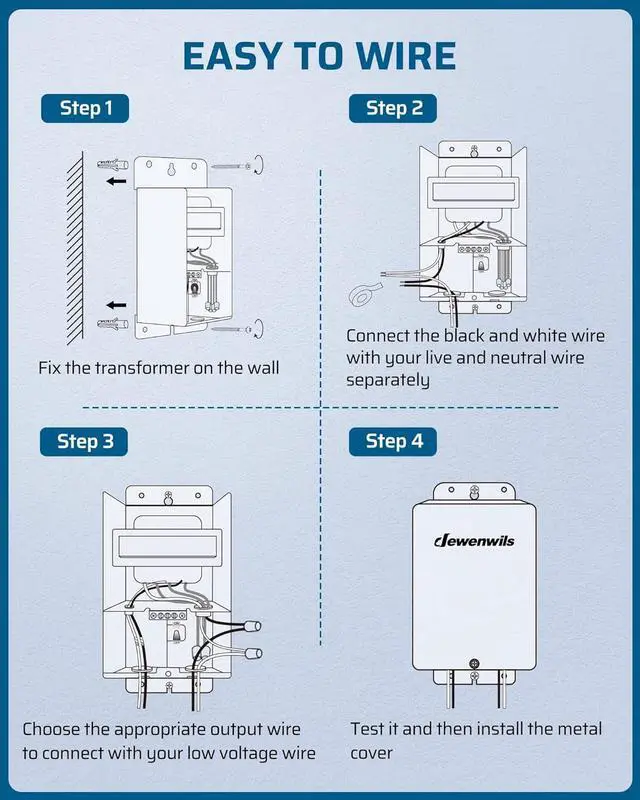 EASY TO WIRE

Step 1

Fix the transformer on the wall

Step 2

Connect the black and white wire with your live and neutral wire separately

Step 3

Choose the appropriate output wire to connect with your low voltage wire

Step 4

dewenwils

Test it and then install the metal cover