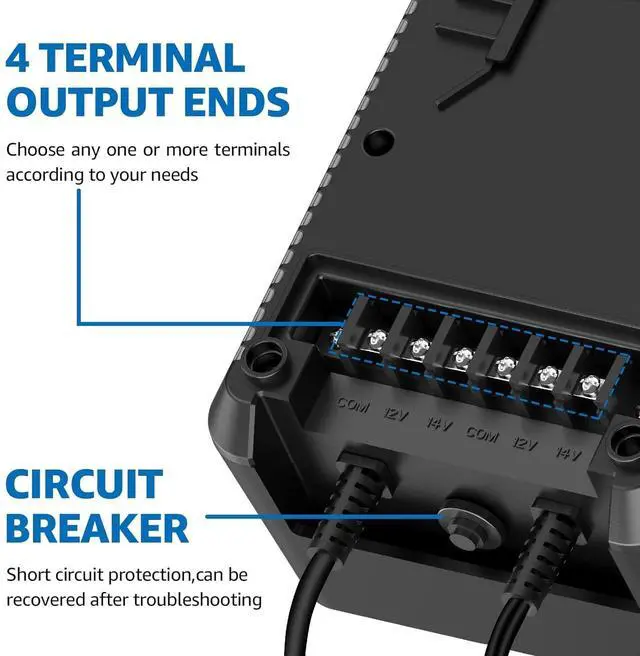 4 TERMINAL OUTPUT ENDS

Choose any one or more terminals according to your needs

COM 12V 14V COM 12V 14V

CIRCUIT BREAKER

Short circuit protection,can be recovered after troubleshooting