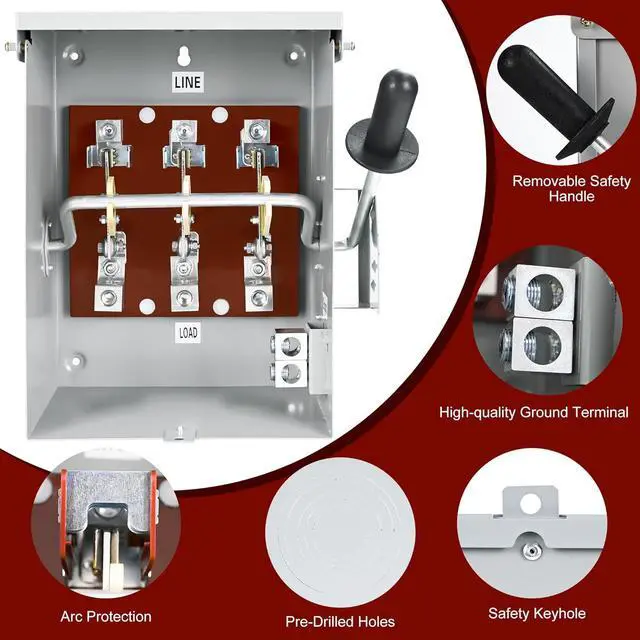 LINE

LOAD

Removable Safety Handle

High-quality Ground Terminal

Arc Protection

Pre-Drilled Holes

Safety Keyhole