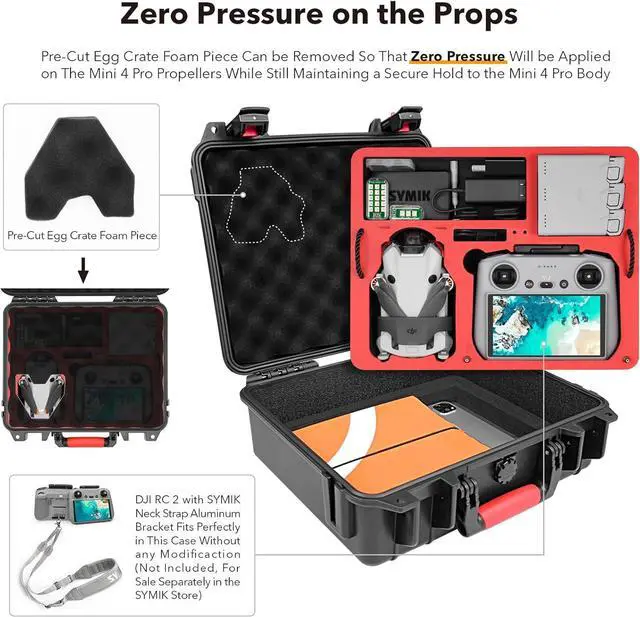 Zero Pressure on the Props

Pre-Cut Egg Crate Foam Piece Can be Removed So That Zero Pressure Will be Applied on The Mini 4 Pro Propellers While Still Maintaining a Secure Hold to the Mini 4 Pro Body

Pre-Cut Egg Crate Foam Piece

SYMIK

DJI RC 2 with SYMIK Neck Strap Aluminum Bracket Fits Perfectly in This Case Without any Modificaction (Not Included, For Sale Separately in the SYMIK Store)