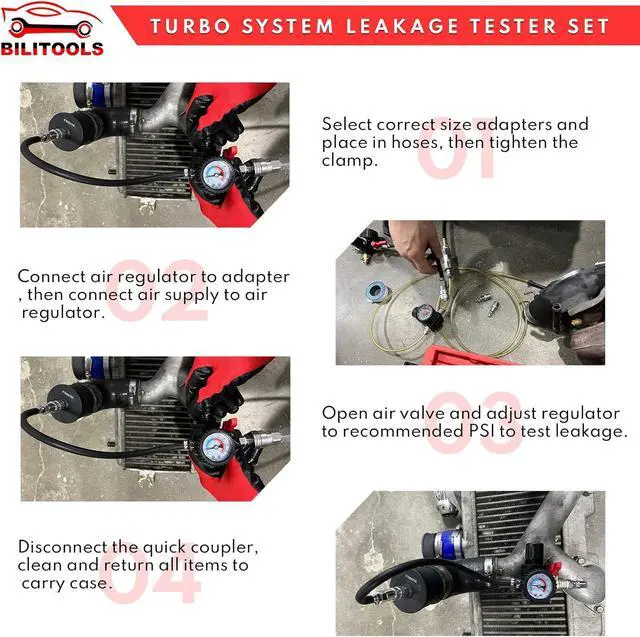 BILITOOLS

TURBO SYSTEM LEAKAGE TESTER SET

01
Select correct size adapters and place in hoses, then tighten the clamp.

02
Connect air regulator to adapter , then connect air supply to air regulator.

03
Open air valve and adjust regulator to recommended PSI to test leakage.

04
Disconnect the quick coupler, clean and return all items to carry case.