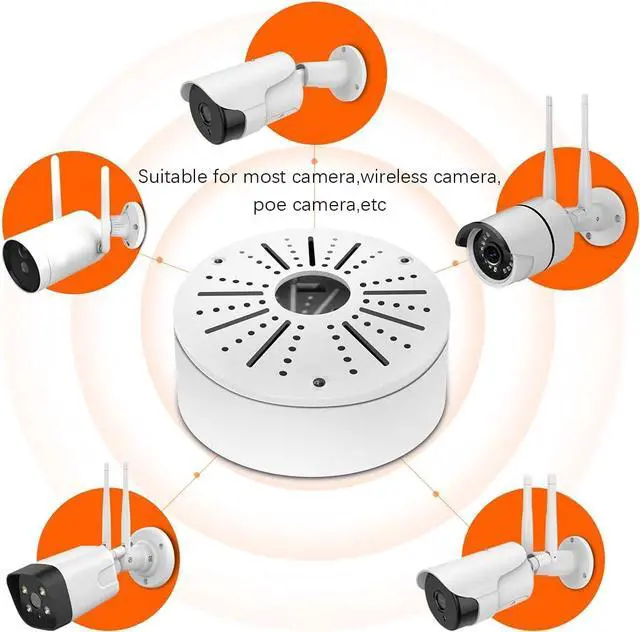 Suitable for most camera,wireless camera, poe camera,etc