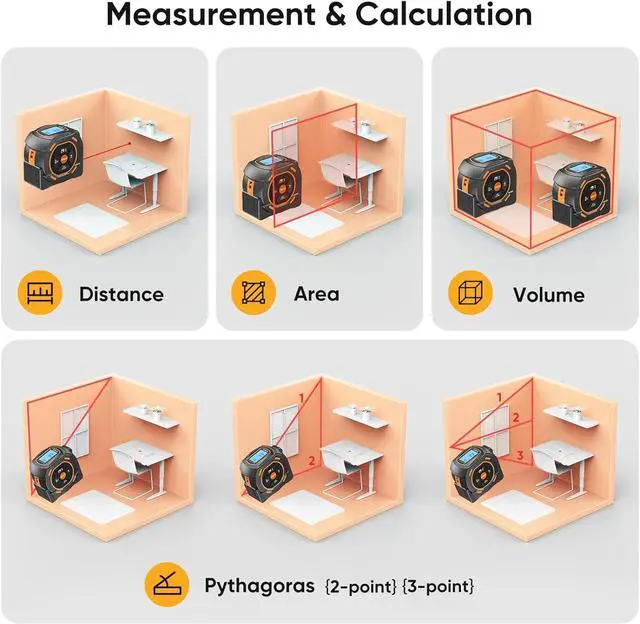 Measurement & Calculation

Distance

Area

Volume

1
2

1
2
3

Pythagoras {2-point} {3-point}