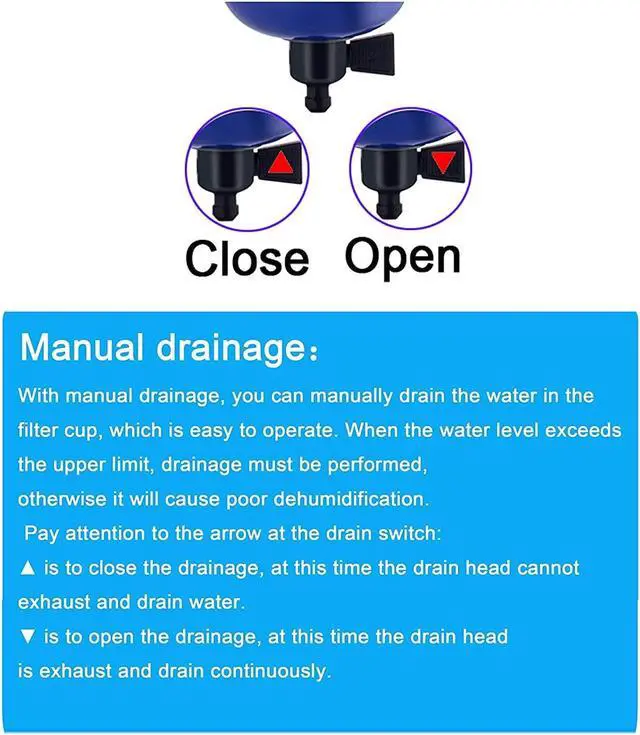 Close Open

Manual drainage：

With manual drainage, you can manually drain the water in the filter cup, which is easy to operate. When the water level exceeds the upper limit, drainage must be performed, otherwise it will cause poor dehumidification.
Pay attention to the arrow at the drain switch:
▲ is to close the drainage, at this time the drain head cannot exhaust and drain water.
▼ is to open the drainage, at this time the drain head is exhaust and drain continuously.