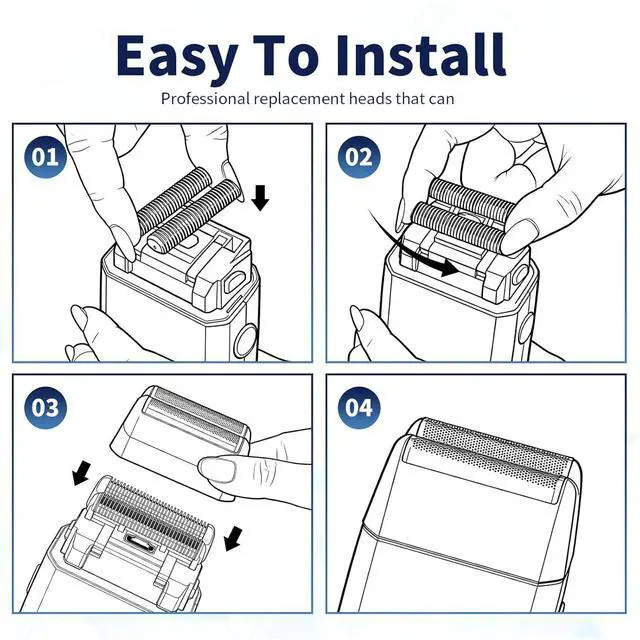 Easy To Install

Professional replacement heads that can

01

02

03

04