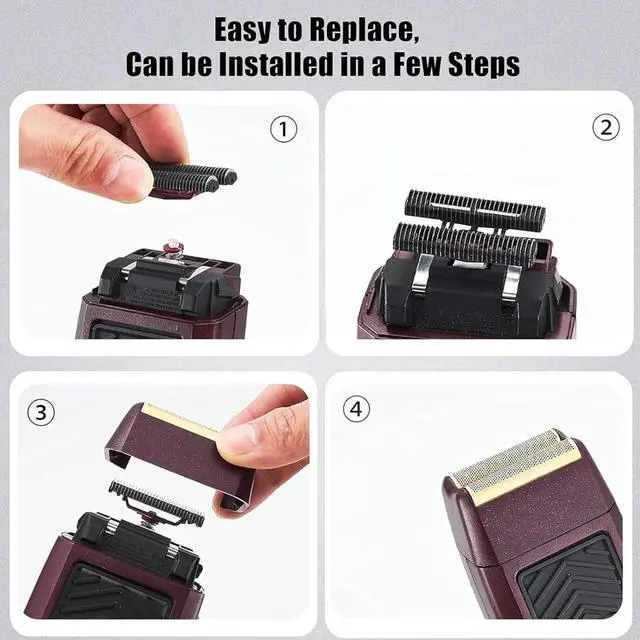 Easy to Replace,
Can be Installed in a Few Steps

①

②

③

④