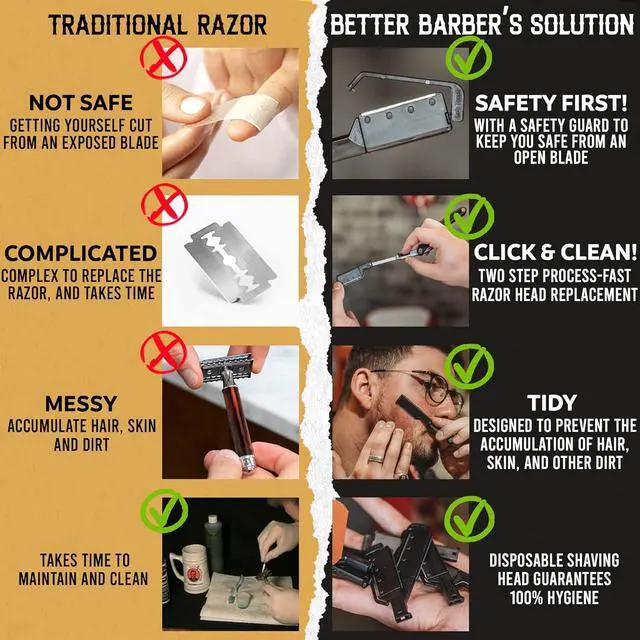 TRADITIONAL RAZOR

NOT SAFE
GETTING YOURSELF CUT FROM AN EXPOSED BLADE

COMPLICATED
COMPLEX TO REPLACE THE RAZOR, AND TAKES TIME

MESSY
ACCUMULATE HAIR, SKIN AND DIRT

TAKES TIME TO MAINTAIN AND CLEAN

BETTER BARBER'S SOLUTION

SAFETY FIRST!
WITH A SAFETY GUARD TO KEEP YOU SAFE FROM AN OPEN BLADE

CLICK & CLEAN!
TWO STEP PROCESS-FAST RAZOR HEAD REPLACEMENT

TIDY
DESIGNED TO PREVENT THE ACCUMULATION OF HAIR, SKIN, AND OTHER DIRT

DISPOSABLE SHAVING HEAD GUARANTEES 100% HYGIENE