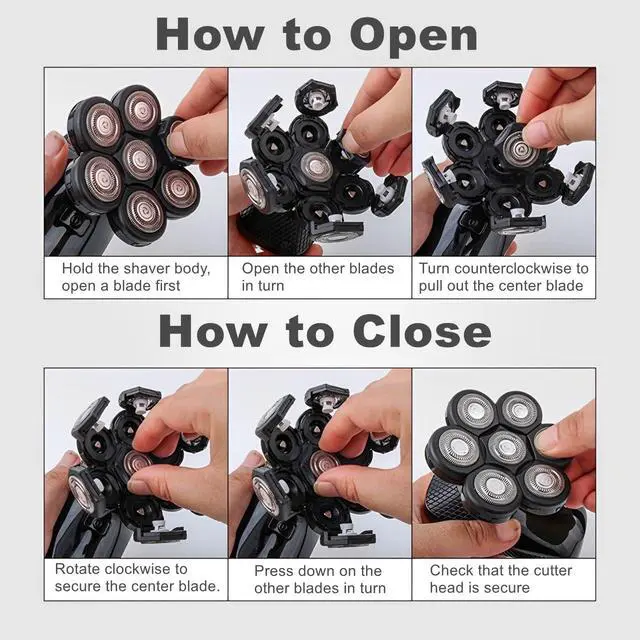 How to Open

Hold the shaver body, open a blade first

Open the other blades in turn

Turn counterclockwise to pull out the center blade

How to Close

Rotate clockwise to secure the center blade.

Press down on the other blades in turn

Check that the cutter head is secure