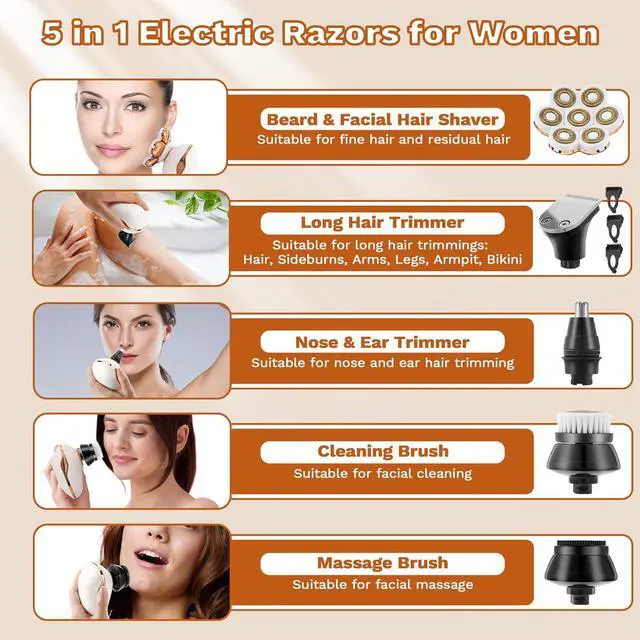 5 in 1 Electric Razors for Women

Beard & Facial Hair Shaver
Suitable for fine hair and residual hair

Long Hair Trimmer
Suitable for long hair trimmings:
Hair, Sideburns, Arms, Legs, Armpit, Bikini

Nose & Ear Trimmer
Suitable for nose and ear hair trimming

Cleaning Brush
Suitable for facial cleaning

Massage Brush
Suitable for facial massage