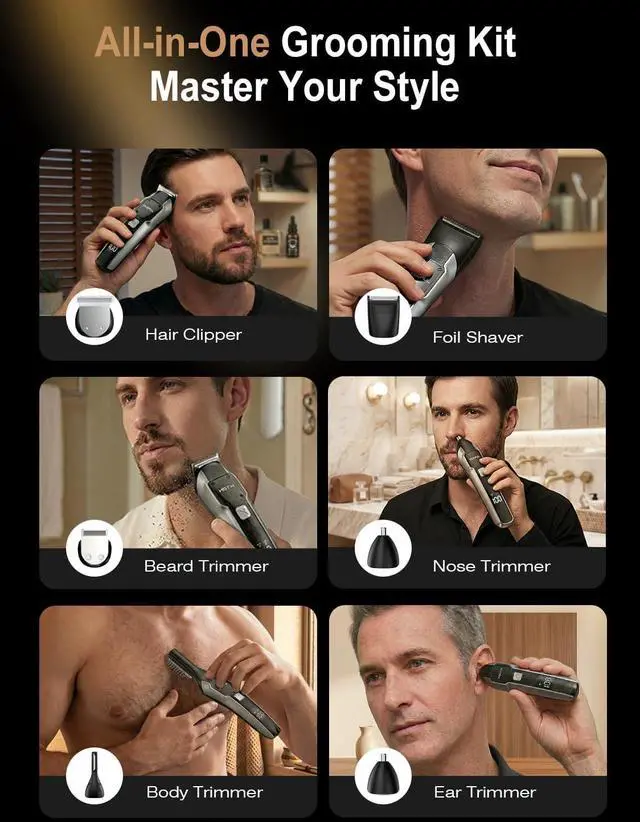 All-in-One Grooming Kit
Master Your Style

Hair Clipper

Foil Shaver

Beard Trimmer

Nose Trimmer

Body Trimmer

Ear Trimmer