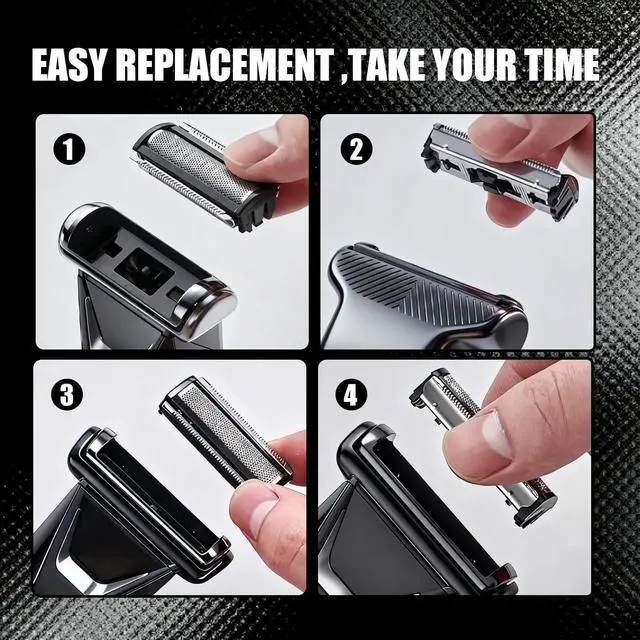 EASY REPLACEMENT ,TAKE YOUR TIME

1

2

3

4