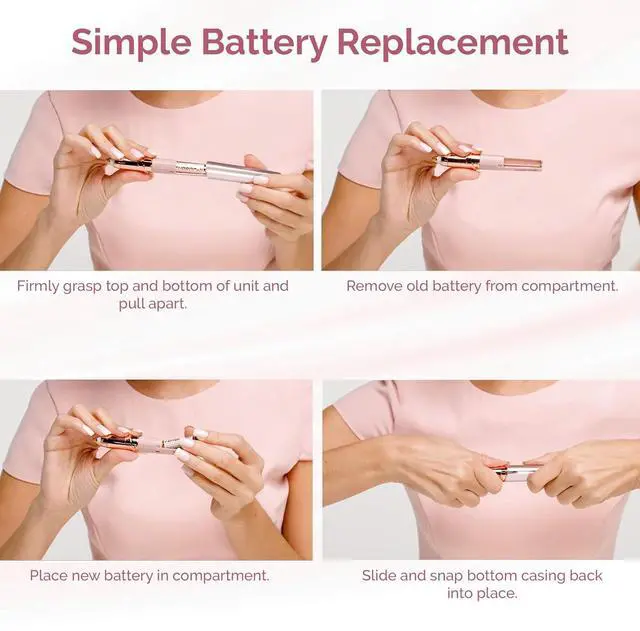 Simple Battery Replacement

Firmly grasp top and bottom of unit and pull apart.

Remove old battery from compartment.

Place new battery in compartment.

Slide and snap bottom casing back into place.