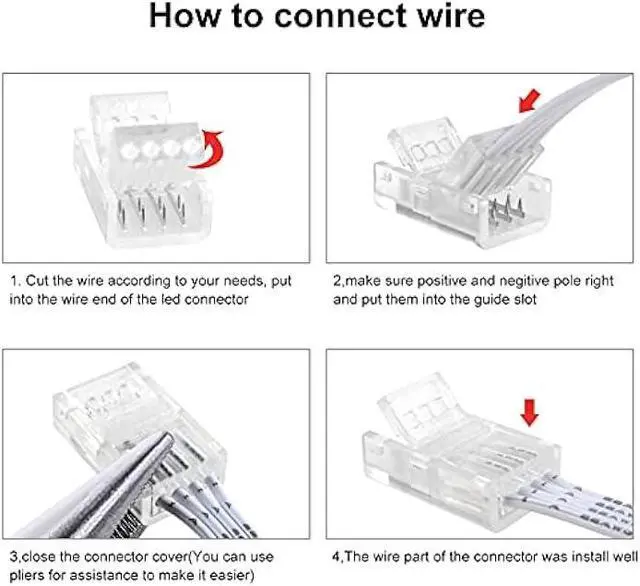 How to connect wire

1. Cut the wire according to your needs, put into the wire end of the led connector

2,make sure positive and negitive pole right and put them into the guide slot

3,close the connector cover(You can use pliers for assistance to make it easier)

4,The wire part of the connector was install well