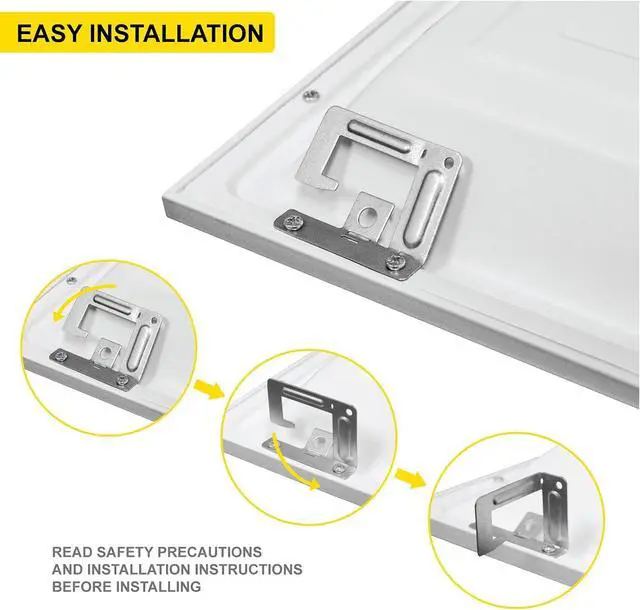 EASY INSTALLATION

READ SAFETY PRECAUTIONS AND INSTALLATION INSTRUCTIONS BEFORE INSTALLING