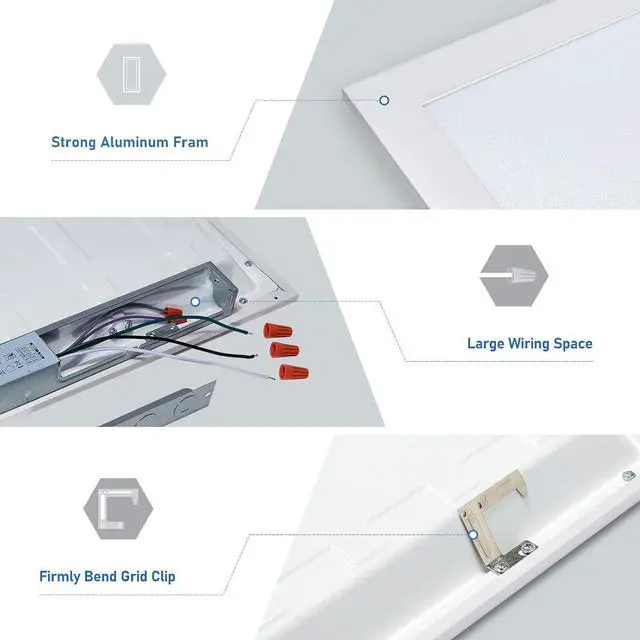 Strong Aluminum Fram

Large Wiring Space

Firmly Bend Grid Clip