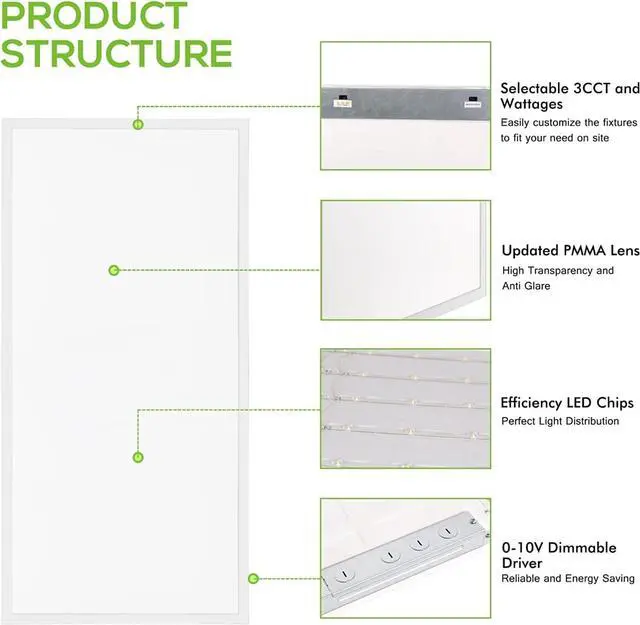 PRODUCT STRUCTURE

Selectable 3CCT and Wattages
Easily customize the fixtures to fit your need on site

Updated PMMA Lens
High Transparency and Anti Glare

Efficiency LED Chips
Perfect Light Distribution

0-10V Dimmable Driver
Reliable and Energy Saving