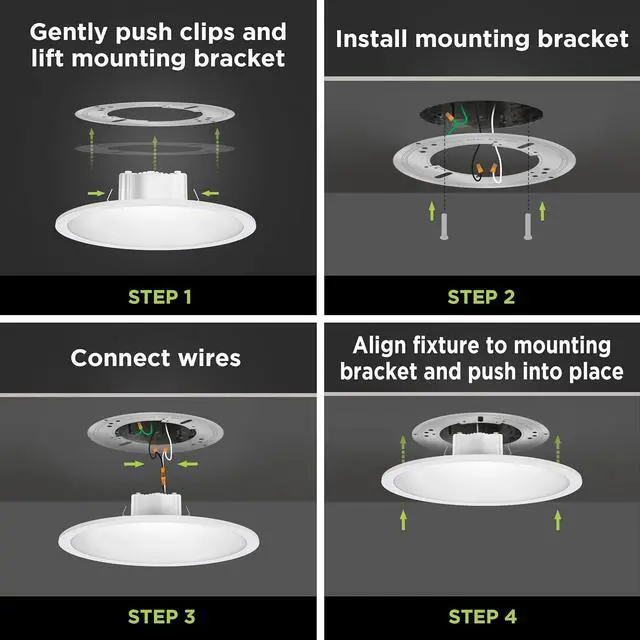 Gently push clips and lift mounting bracket

STEP 1

Install mounting bracket

STEP 2

Connect wires

STEP 3

Align fixture to mounting bracket and push into place

STEP 4