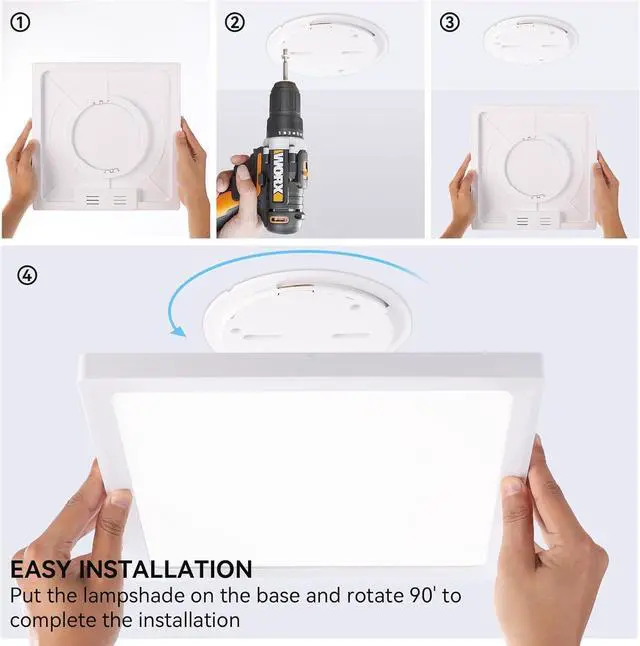 ①

②

WORX

③

④

EASY INSTALLATION
Put the lampshade on the base and rotate 90' to complete the installation