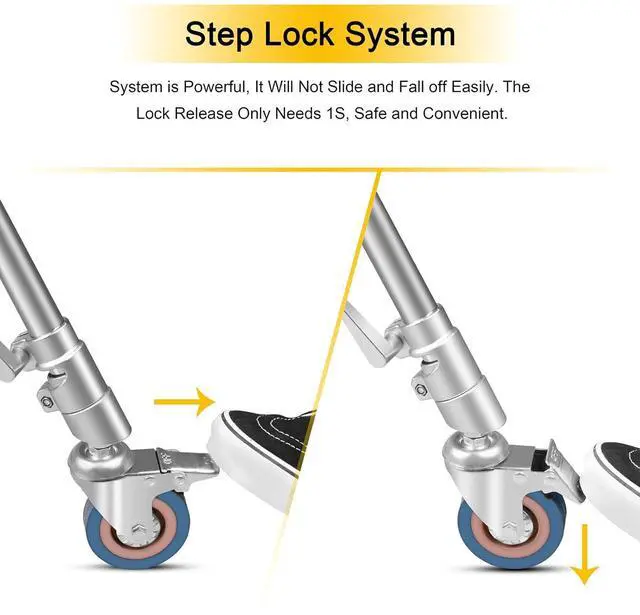 Step Lock System

System is Powerful, It Will Not Slide and Fall off Easily. The Lock Release Only Needs 1S, Safe and Convenient.