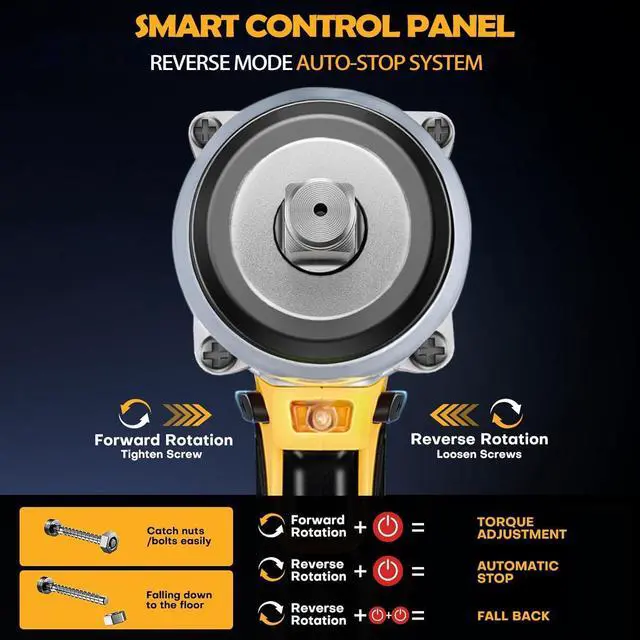 SMART CONTROL PANEL

REVERSE MODE AUTO-STOP SYSTEM

Forward Rotation
Tighten Screw

Reverse Rotation
Loosen Screws

Catch nuts /bolts easily

Falling down to the floor

Forward Rotation + = TORQUE ADJUSTMENT

Reverse Rotation + = AUTOMATIC STOP

Reverse Rotation + + = FALL BACK