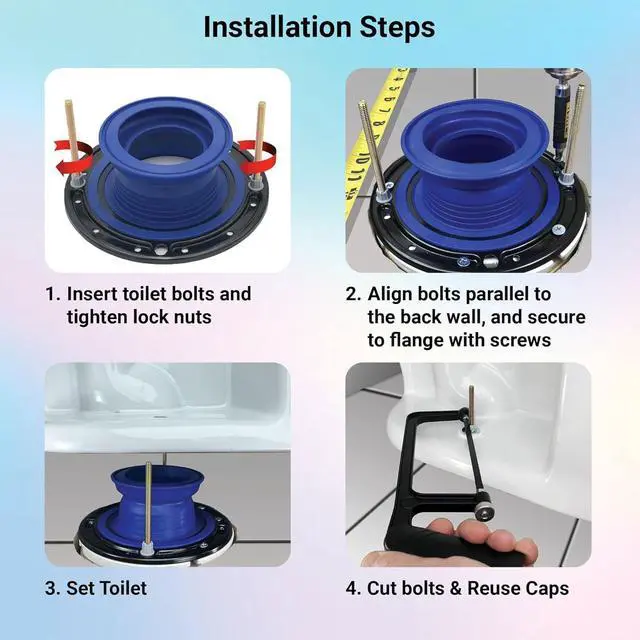 Installation Steps

1. Insert toilet bolts and tighten lock nuts

2. Align bolts parallel to the back wall, and secure to flange with screws

3. Set Toilet

4. Cut bolts & Reuse Caps