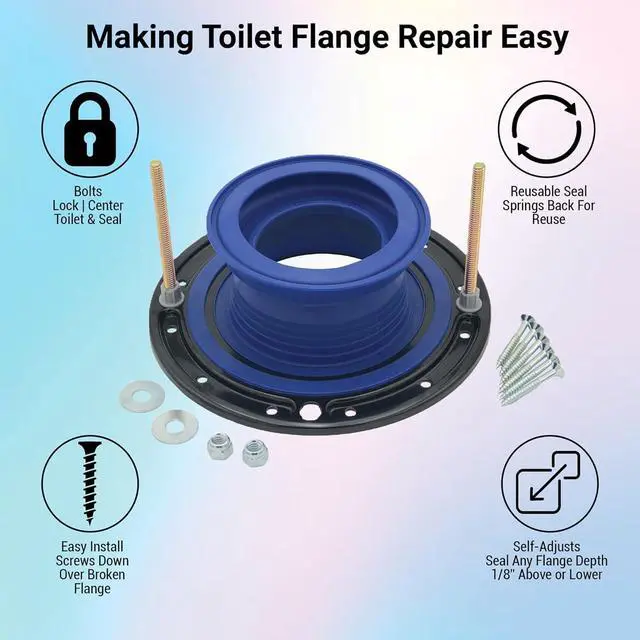 Making Toilet Flange Repair Easy

Bolts
Lock | Center
Toilet & Seal

Reusable Seal
Springs Back For
Reuse

Easy Install
Screws Down
Over Broken
Flange

Self-Adjusts
Seal Any Flange Depth
1/8" Above or Lower