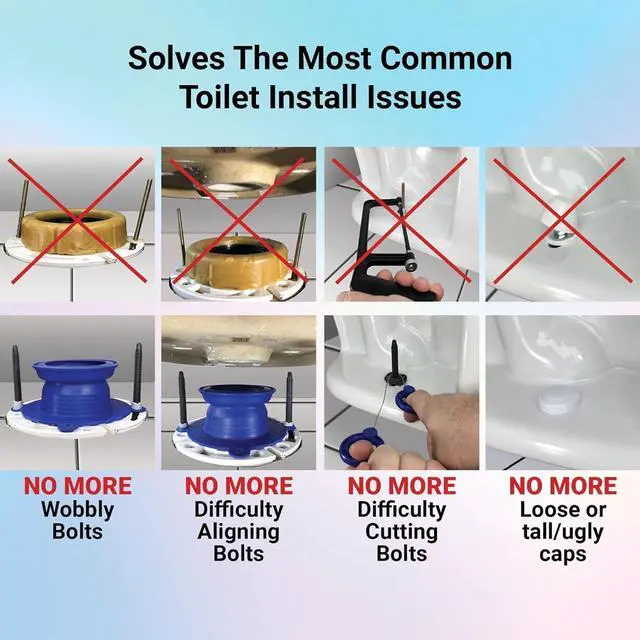 Solves The Most Common Toilet Install Issues

NO MORE
Wobbly Bolts

NO MORE
Difficulty Aligning Bolts

NO MORE
Difficulty Cutting Bolts

NO MORE
Loose or tall/ugly caps