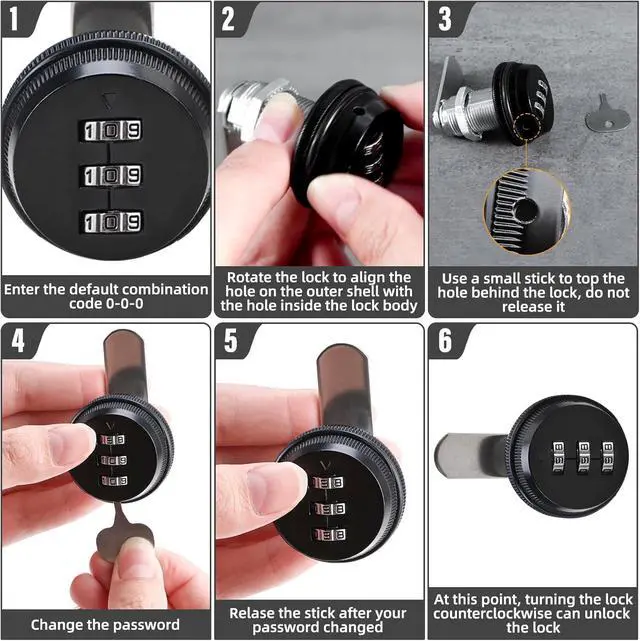 1

1 0 9
1 0 9
1 0 9

Enter the default combination code 0-0-0

2

Rotate the lock to align the hole on the outer shell with the hole inside the lock body

3

Use a small stick to top the hole behind the lock, do not release it

4

Change the password

5

Relase the stick after your password changed

6

At this point, turning the lock counterclockwise can unlock the lock