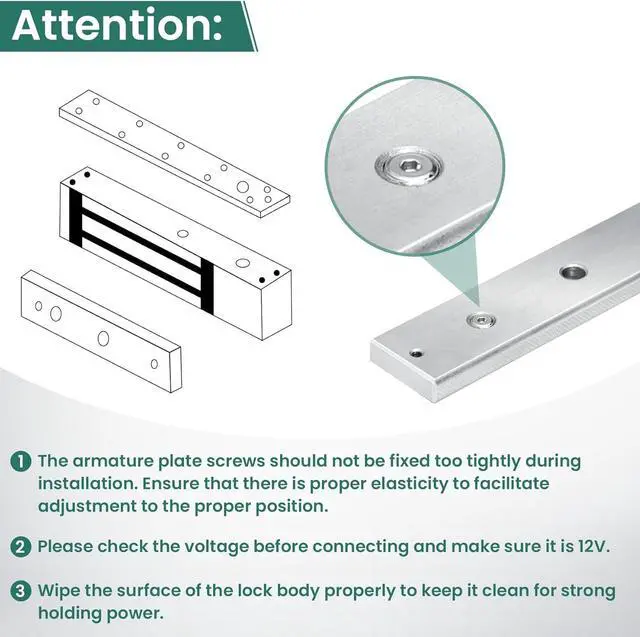 Attention:

1 The armature plate screws should not be fixed too tightly during installation. Ensure that there is proper elasticity to facilitate adjustment to the proper position.

2 Please check the voltage before connecting and make sure it is 12V.

3 Wipe the surface of the lock body properly to keep it clean for strong holding power.