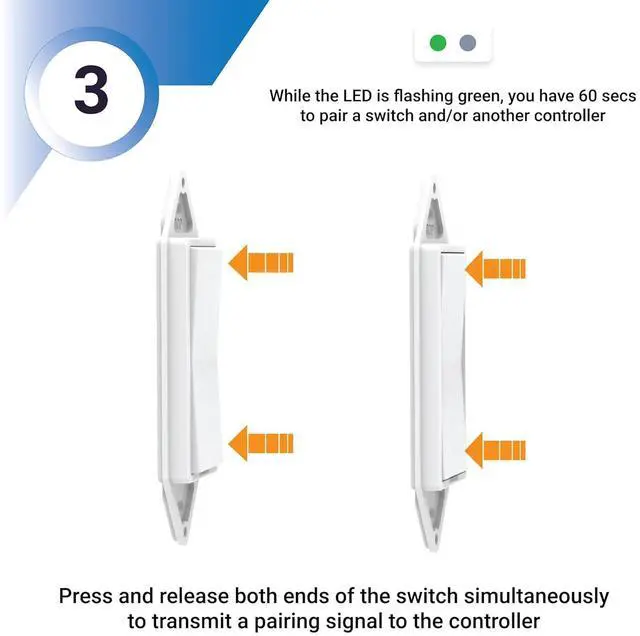 3

While the LED is flashing green, you have 60 secs to pair a switch and/or another controller

Press and release both ends of the switch simultaneously to transmit a pairing signal to the controller