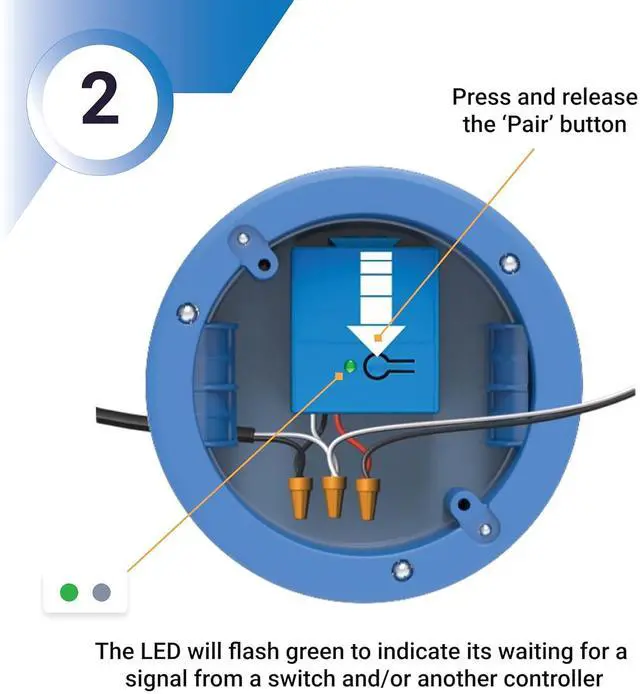 2

Press and release the ‘Pair’ button

The LED will flash green to indicate its waiting for a signal from a switch and/or another controller