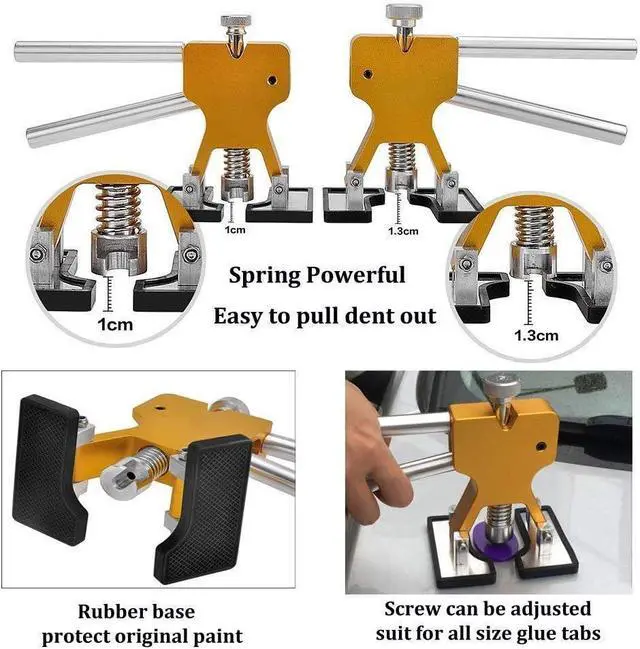 1cm

1.3cm

1cm

Spring Powerful

Easy to pull dent out

1.3cm

Rubber base
protect original paint

Screw can be adjusted
suit for all size glue tabs