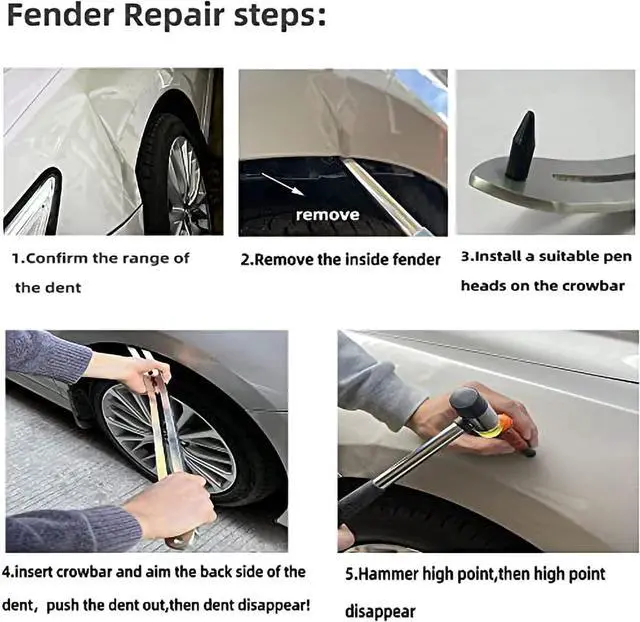 Fender Repair steps:

remove

1.Confirm the range of the dent

2.Remove the inside fender

3.Install a suitable pen heads on the crowbar

4.insert crowbar and aim the back side of the dent, push the dent out,then dent disappear!

5.Hammer high point,then high point disappear