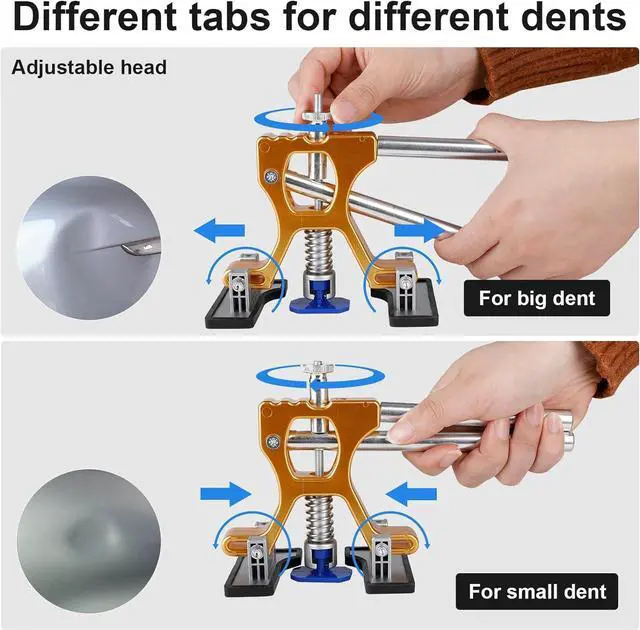 Different tabs for different dents

Adjustable head

For big dent

For small dent