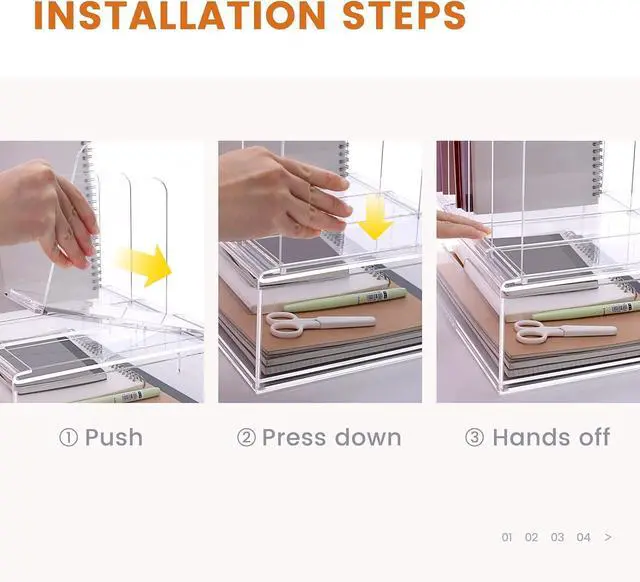 INSTALLATION STEPS

① Push

② Press down

③ Hands off

01 02 03 04 >